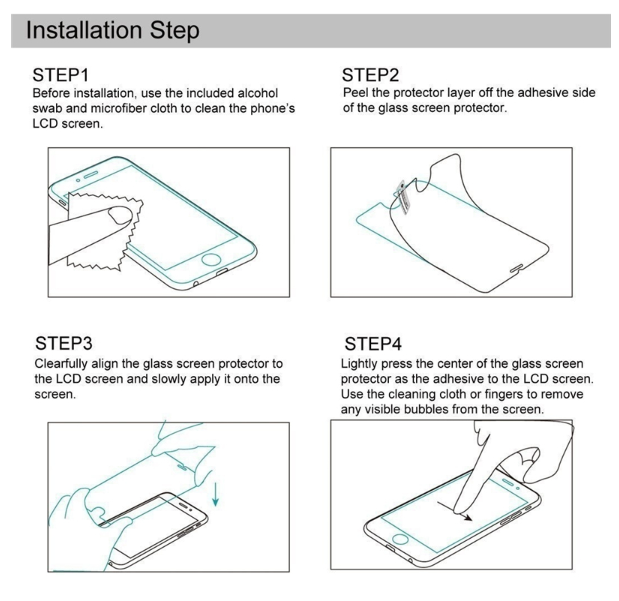 Installation Step

STEP1
Before installation, use the included alcohol swab and microfiber cloth to clean the phone's LCD screen.

STEP2
Peel the protector layer off the adhesive side of the glass screen protector.

STEP3
Clearfully align the glass screen protector to the LCD screen and slowly apply it onto the screen.

STEP4
Lightly press the center of the glass screen protector as the adhesive to the LCD screen. Use the cleaning cloth or fingers to remove any visible bubbles from the screen.