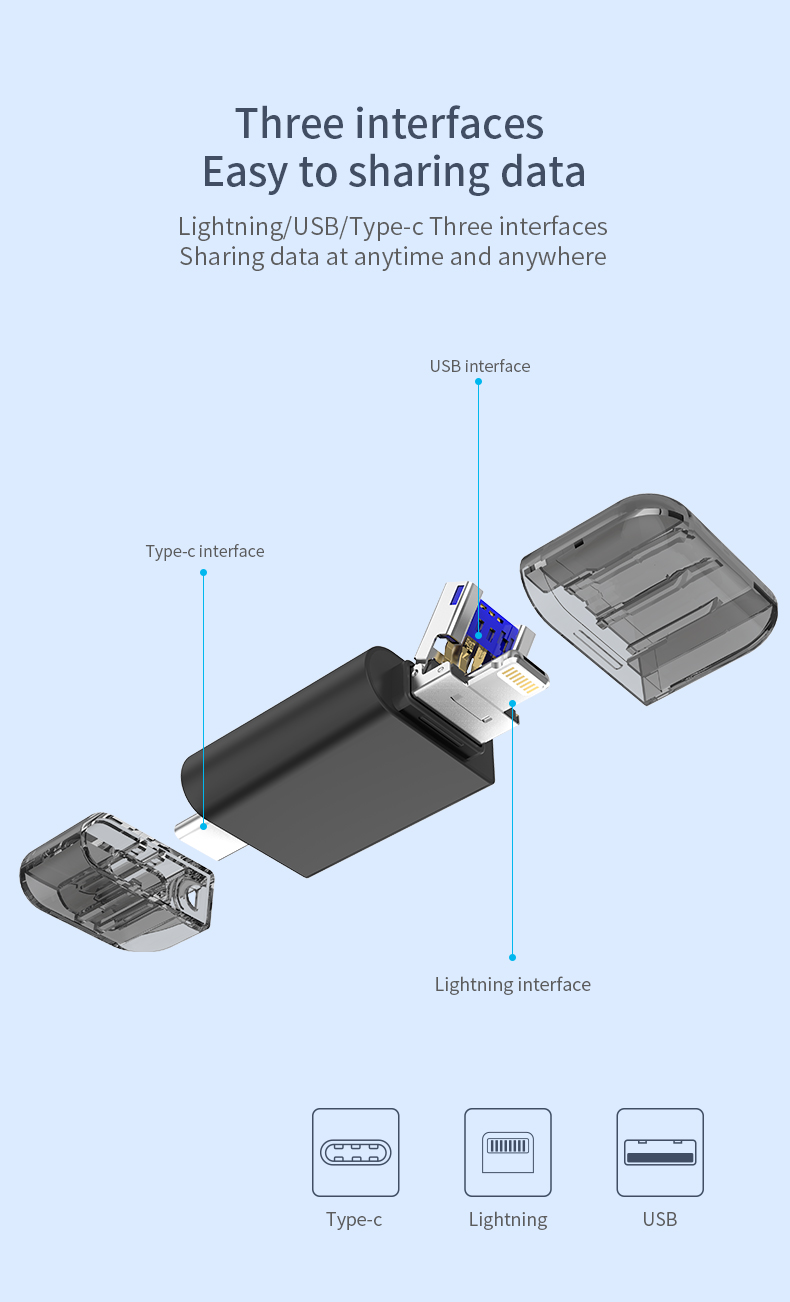 Three interfaces
Easy to sharing data

Lightning/USB/Type-c Three interfaces
Sharing data at anytime and anywhere

USB interface

Type-c interface

Lightning interface

Type-c

Lightning

USB