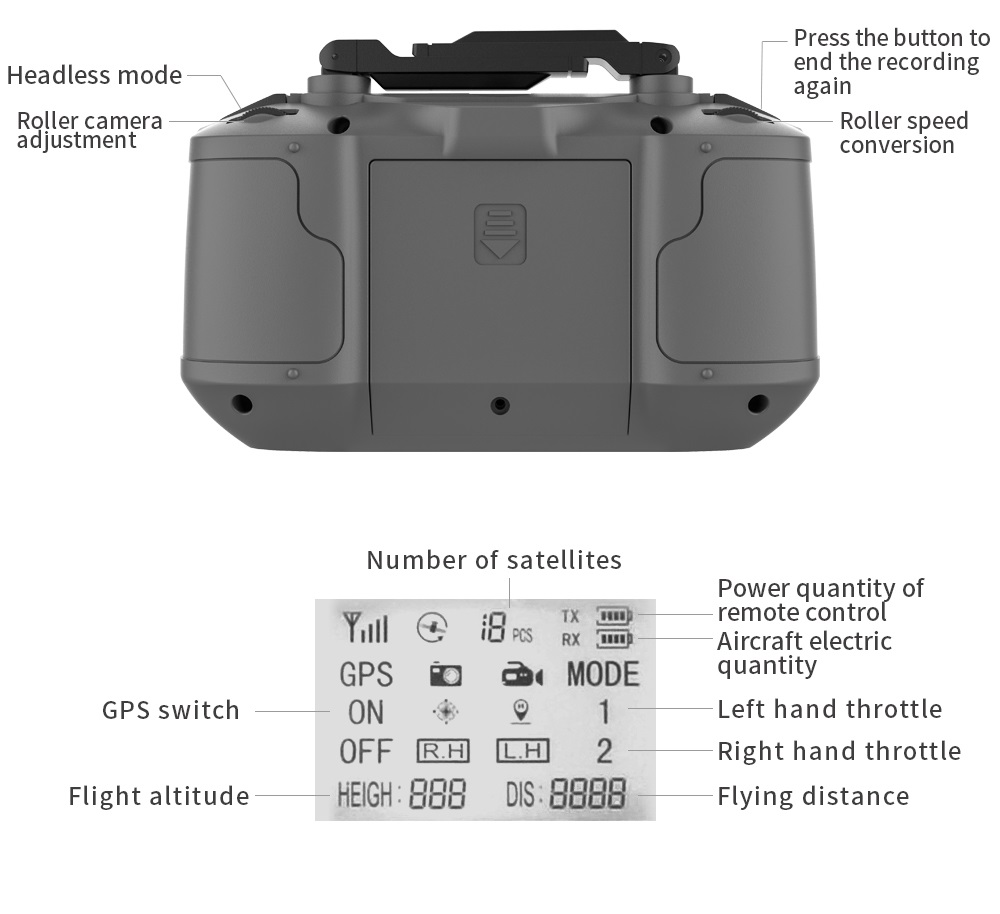 Headless mode

Roller camera adjustment

Press the button to end the recording again

Roller speed conversion

Number of satellites

Power quantity of remote control

Aircraft electric quantity

GPS switch

Left hand throttle

Right hand throttle

Flight altitude

Flying distance

18 PCS TX RX

GPS MODE

ON 1

OFF R.H L.H 2

HEIGH: 888 DIS: 8888