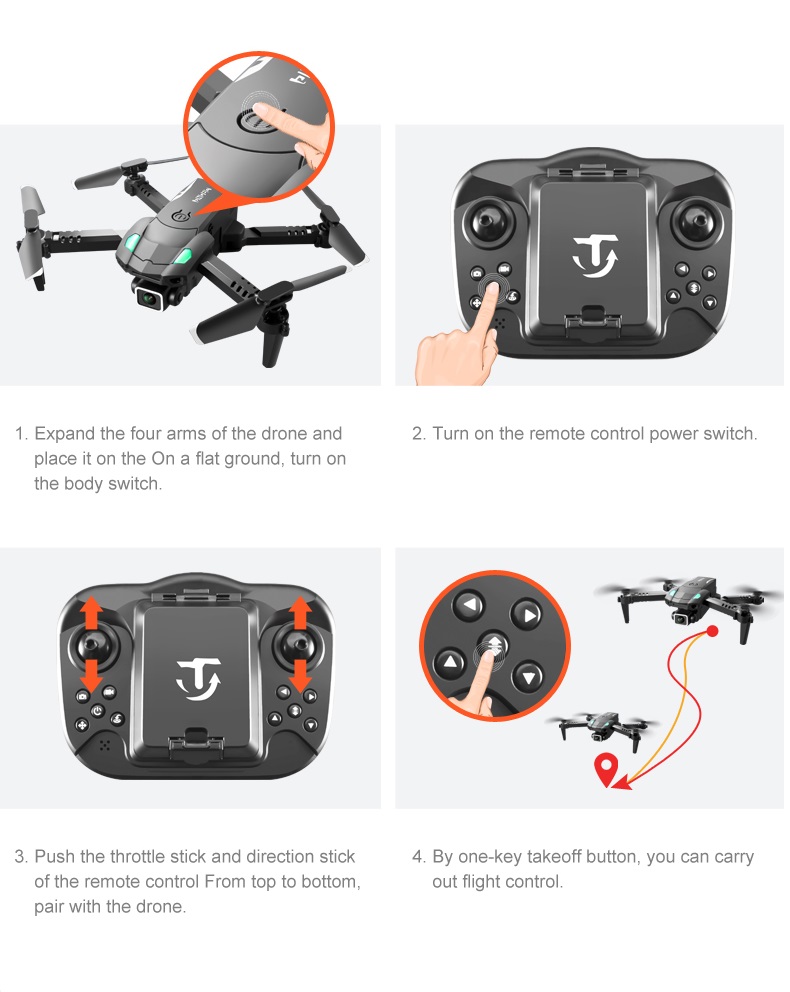 1. Expand the four arms of the drone and place it on the On a flat ground, turn on the body switch.

2. Turn on the remote control power switch.

3. Push the throttle stick and direction stick of the remote control From top to bottom, pair with the drone.

4. By one-key takeoff button, you can carry out flight control.