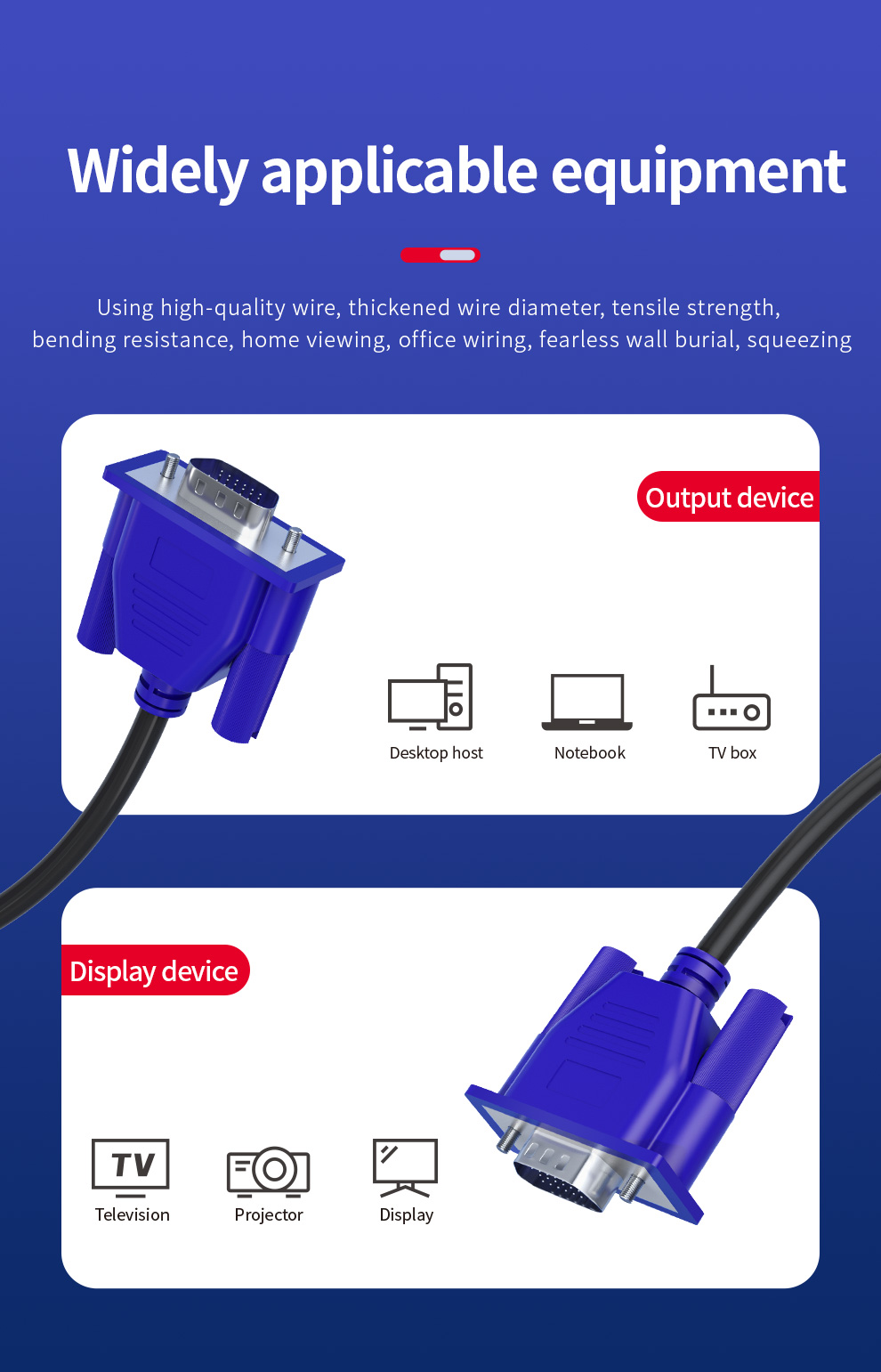 Widely applicable equipment

Using high-quality wire, thickened wire diameter, tensile strength, bending resistance, home viewing, office wiring, fearless wall burial, squeezing

Output device

Desktop host

Notebook

TV box

Display device

TV

Television

Projector

Display