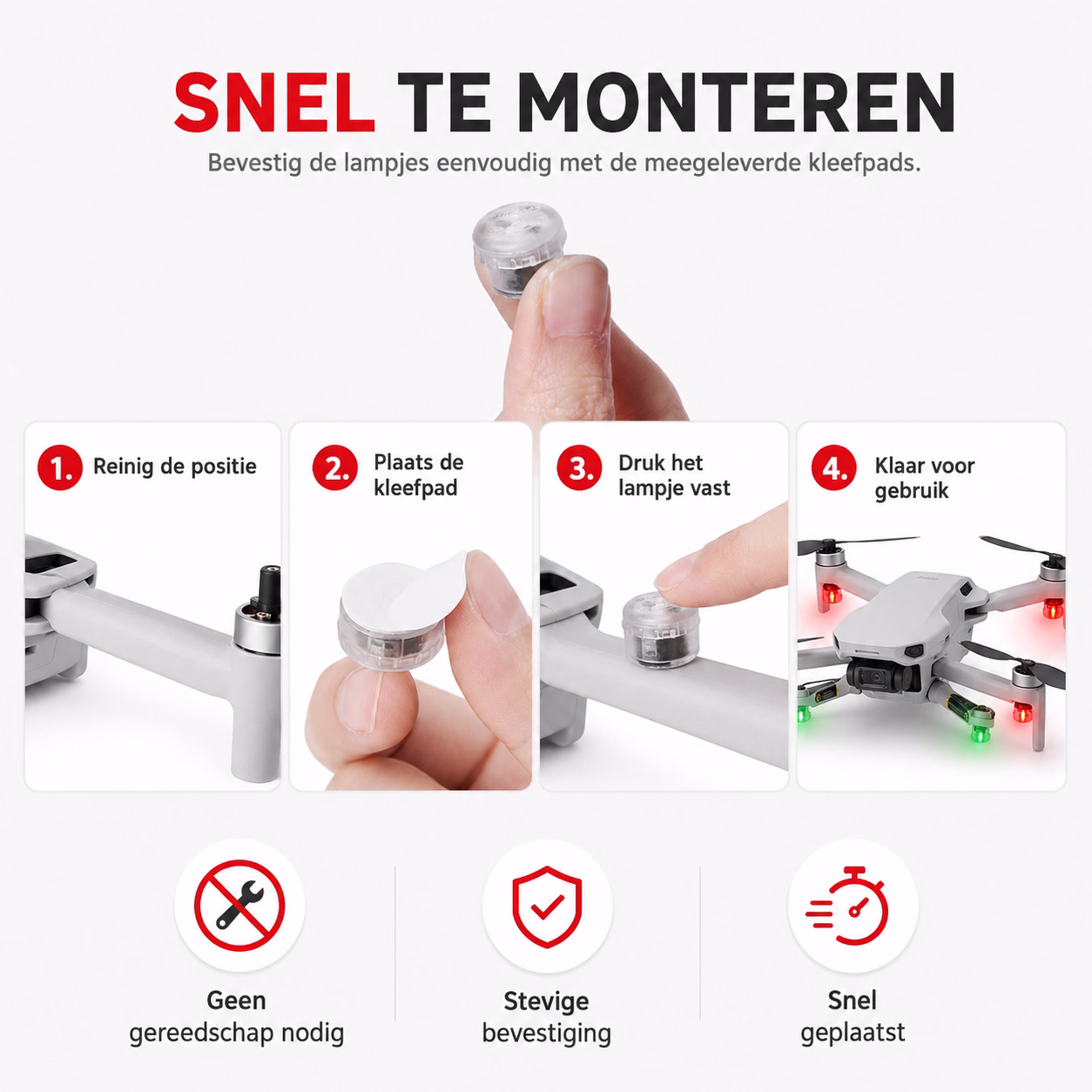 SNEL TE MONTEREN
Bevestig de lampjes eenvoudig met de meegeleverde kleefpads.

1. Reinig de positie

2. Plaats de kleefpad

3. Druk het lampje vast

4. Klaar voor gebruik

Geen
gereedschap nodig

Stevige
bevestiging

Snel
geplaatst